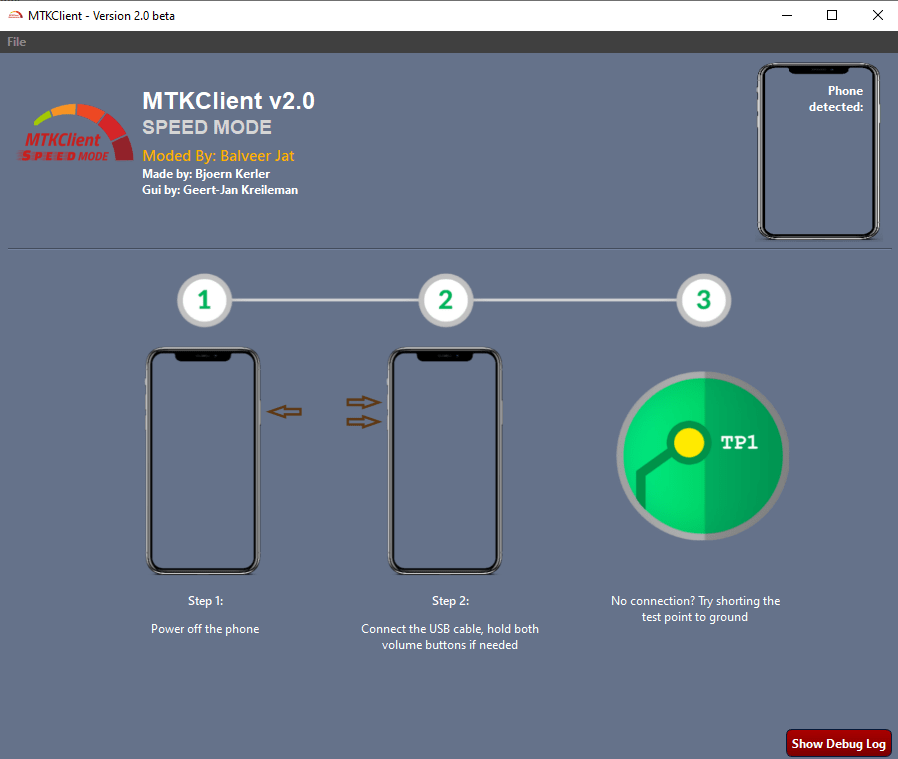 MTKClient - Version 2.0 beta

File

MTKClient SPEED MODE

MTKClient v2.0
SPEED MODE
Moded By: Balveer Jat
Made by: Bjoern Kerler
Gui by: Geert-Jan Kreileman

Phone detected:

1

2

3

TP1

Step 1:

Power off the phone

Step 2:

Connect the USB cable, hold both volume buttons if needed

No connection? Try shorting the test point to ground

Show Debug Log